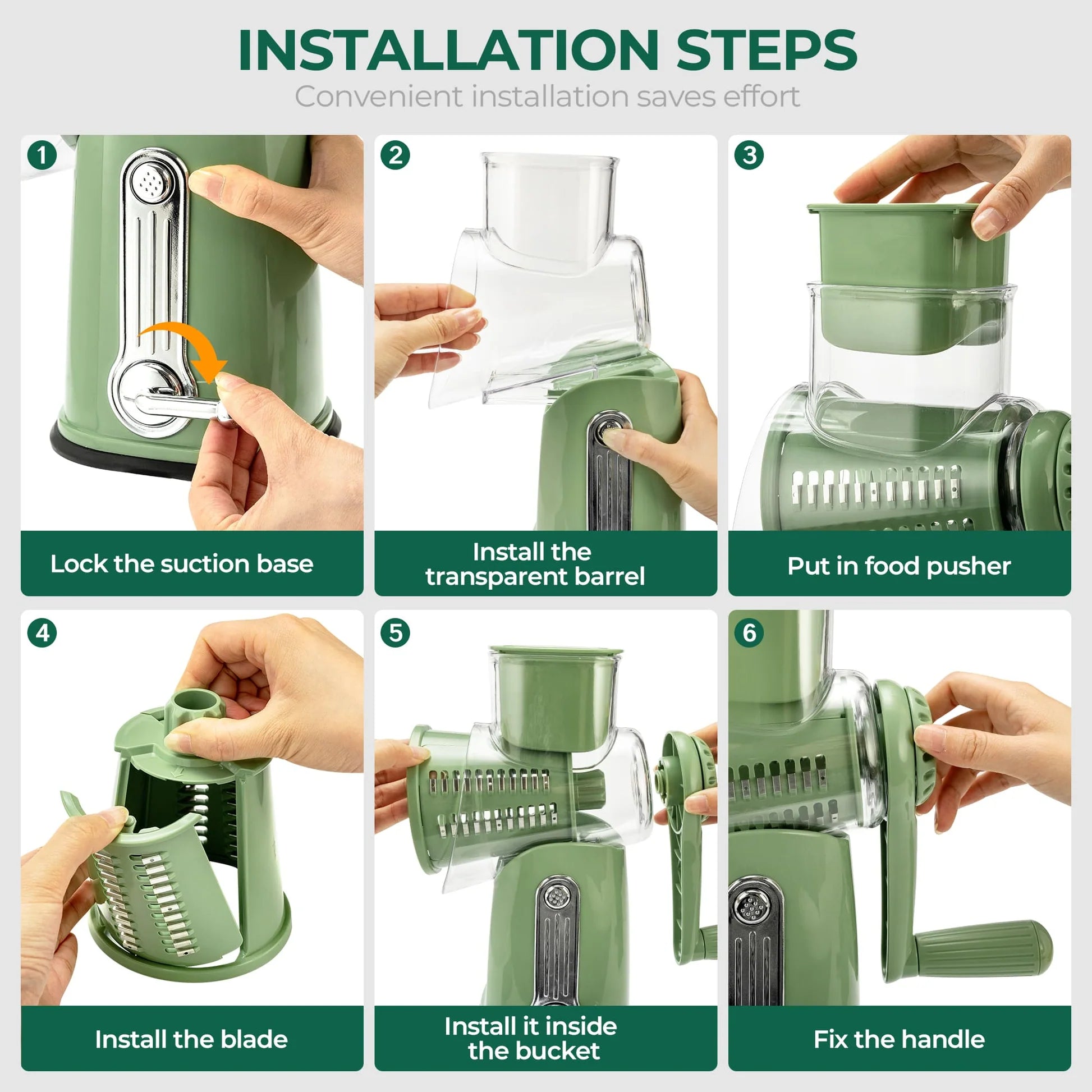 INSTALLATION STEPS
Convenient installation saves effort

1
Lock the suction base

2
Install the transparent barrel

3
Put in food pusher

4
Install the blade

5
Install it inside the bucket

6
Fix the handle