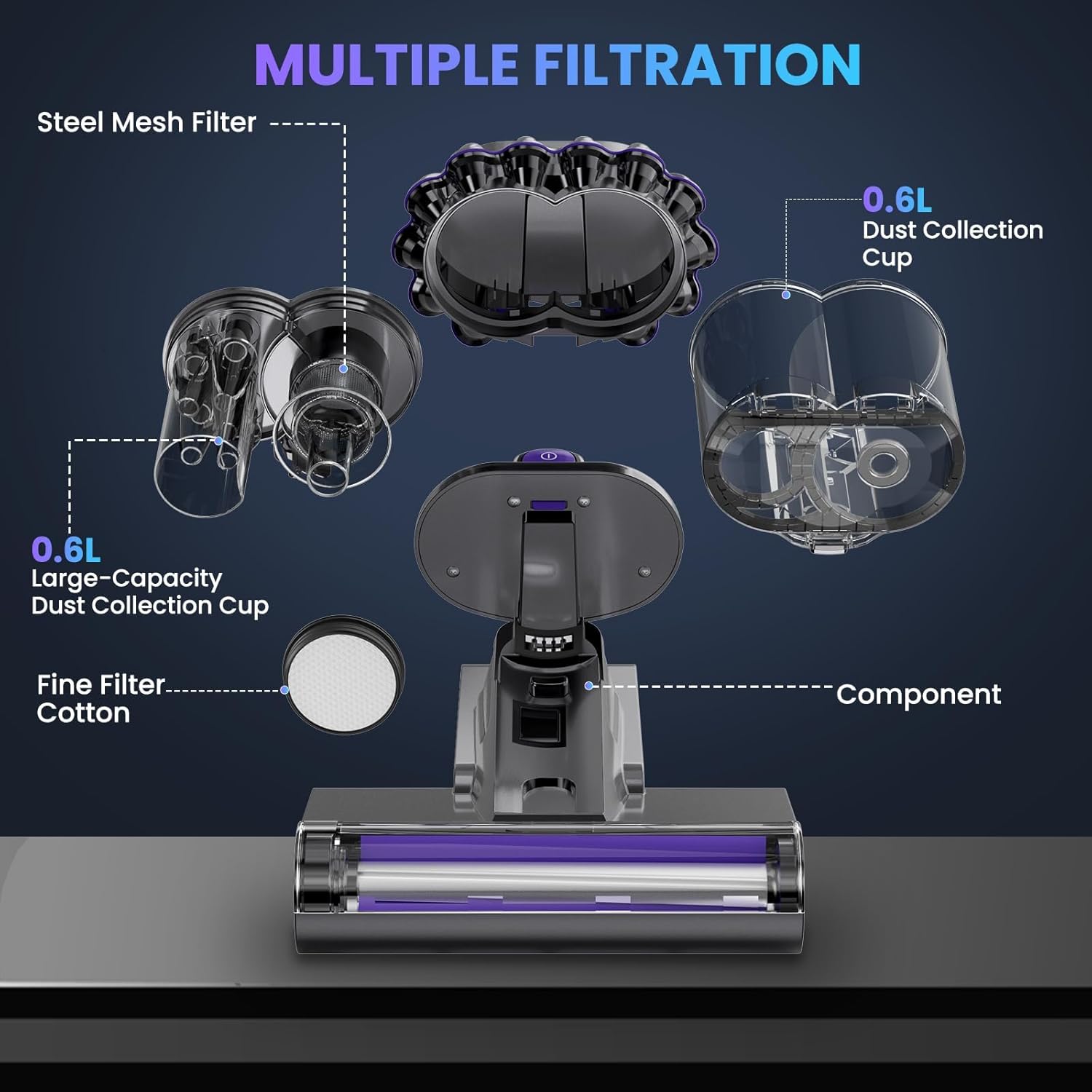 MULTIPLE FILTRATION

Steel Mesh Filter

0.6L
Dust Collection Cup

0.6L
Large-Capacity Dust Collection Cup

Fine Filter Cotton

Component