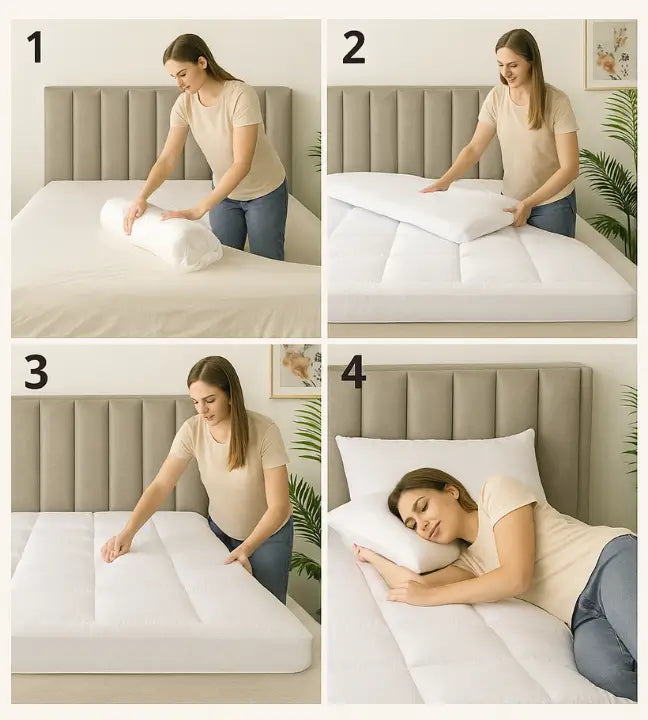 1

2

3

4