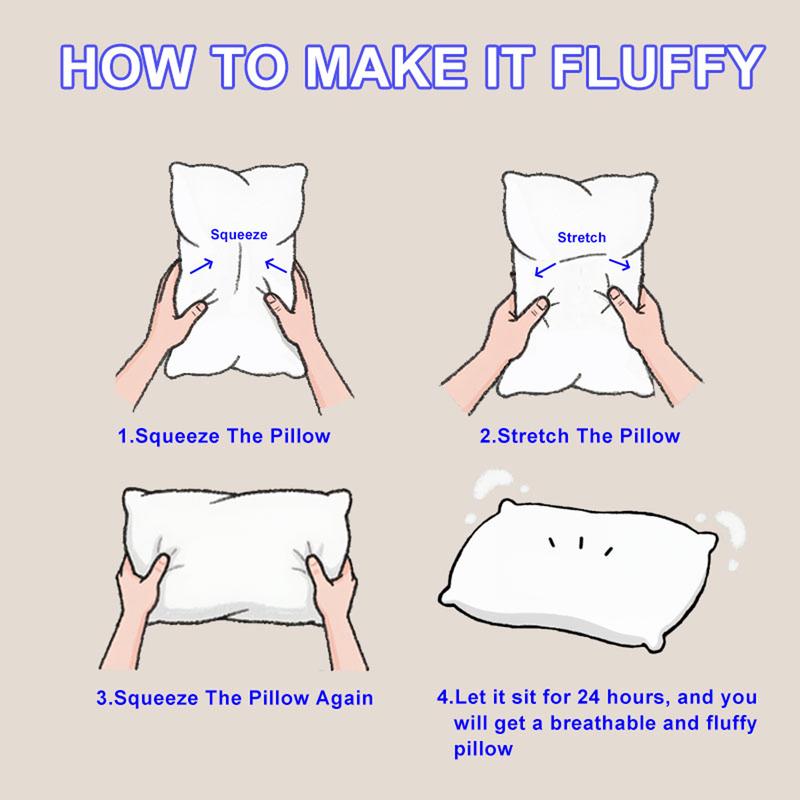 HOW TO MAKE IT FLUFFY

Squeeze

1.Squeeze The Pillow

Stretch

2.Stretch The Pillow

3.Squeeze The Pillow Again

4.Let it sit for 24 hours, and you will get a breathable and fluffy pillow